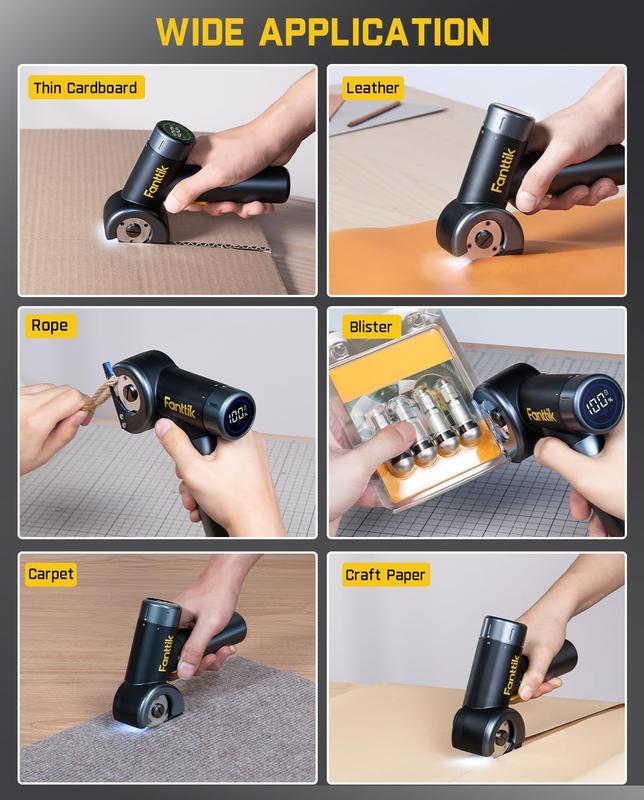 WIDE APPLICATION

Thin Cardboard

Fanttik

Leather

Fanttik

Rope

Fanttik

100%

Blister

Fanttik

100%

Carpet

Fanttik

Craft Paper

Fanttik