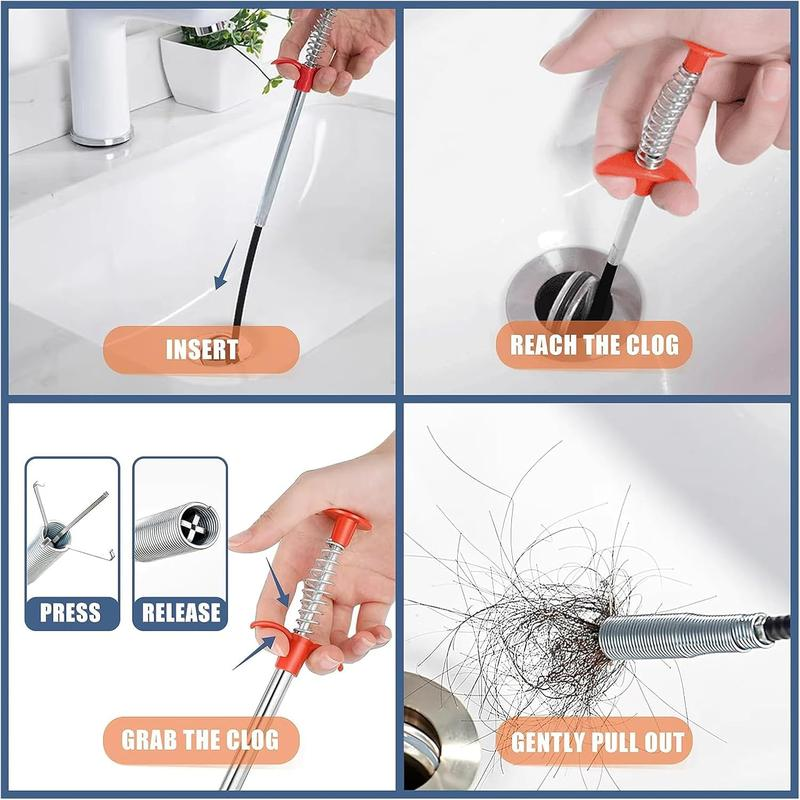 INSERT

REACH THE CLOG

PRESS

RELEASE

GRAB THE CLOG

GENTLY PULL OUT